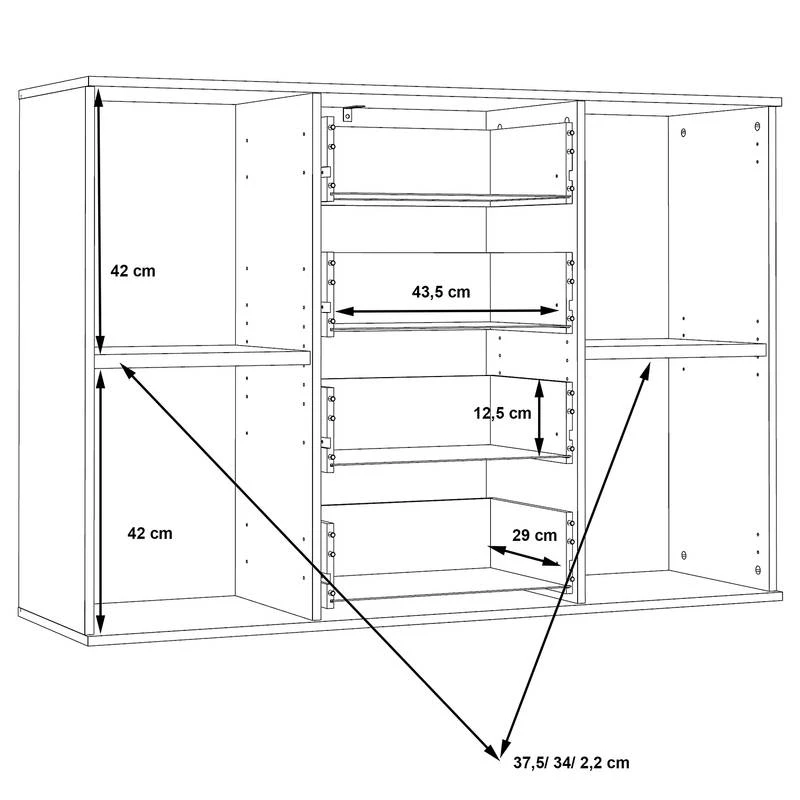 42 cm

43,5 cm

12,5 cm

42 cm

29 cm

37,5/ 34/ 2,2 cm