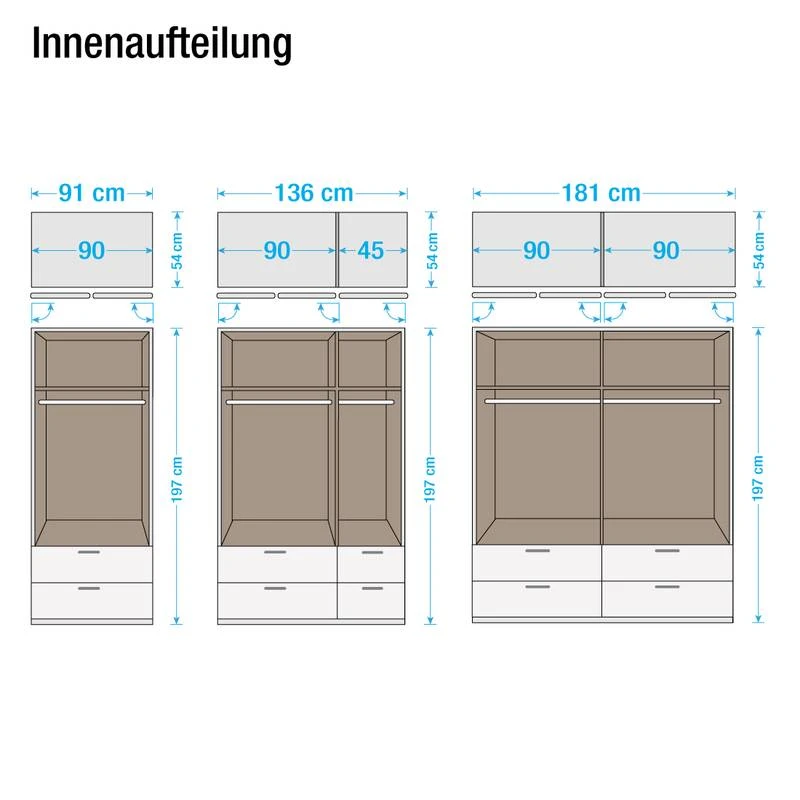 Innenaufteilung

91 cm

90

54 cm

197 cm

136 cm

90

45

54 cm

197 cm

181 cm

90

90

54 cm

197 cm